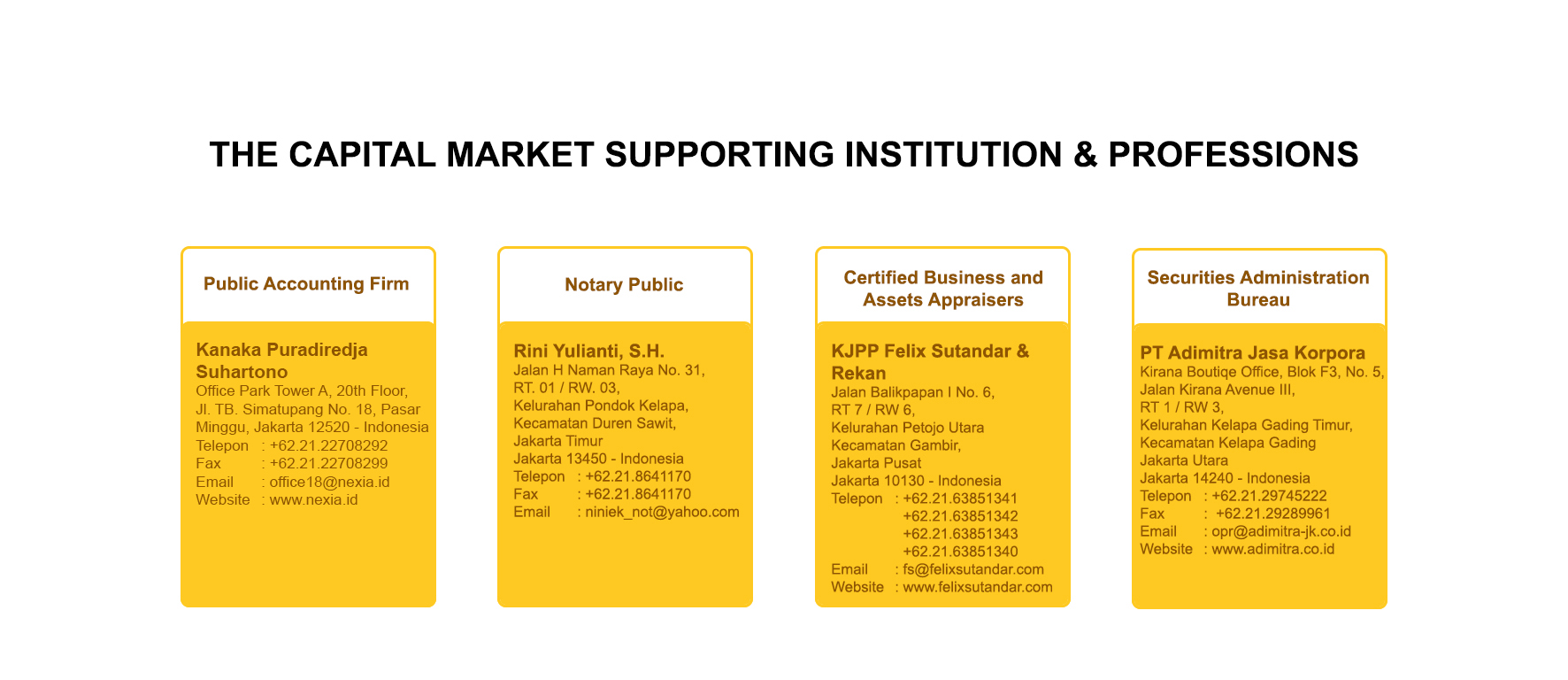 THE CAPITAL MARKET SUPPORTING INSTITUTION & PROFESSIONS

Public Accounting Firm

Kanaka Puradiredja Suhartono
Office Park Tower A, 20th Floor, Jl. TB. Simatupang No. 18, Pasar Minggu, Jakarta 12520 - Indonesia
Telepon : +62.21.22708292
Fax : +62.21.22708299
Email : office18@nexia.id
Website : www.nexia.id

Notary Public

Rini Yulianti, S.H.
Jalan H Naman Raya No. 31,
RT. 01 / RW. 03,
Kelurahan Pondok Kelapa,
Kecamatan Duren Sawit,
Jakarta Timur
Jakarta 13450 - Indonesia
Telepon : +62.21.8641170
Fax : +62.21.8641170
Email : niniek_not@yahoo.com

Certified Business and Assets Appraisers

KJPP Felix Sutandar & Rekan
Jalan Balikpapan I No. 6,
RT 7 / RW 6,
Kelurahan Petojo Utara
Kecamatan Gambir,
Jakarta Pusat
Jakarta 10130 - Indonesia
Telepon : +62.21.63851341
+62.21.63851342
+62.21.63851343
+62.21.63851340
Email : fs@felixsutandar.com
Website : www.felixsutandar.com

Securities Administration Bureau

PT Adimitra Jasa Korpora
Kirana Boutiqe Office, Blok F3, No. 5,
Jalan Kirana Avenue III,
RT 1 / RW 3,
Kelurahan Kelapa Gading Timur,
Kecamatan Kelapa Gading
Jakarta Utara
Jakarta 14240 - Indonesia
Telepon : +62.21.29745222
Fax : +62.21.29289961
Email : opr@adimitra-jk.co.id
Website : www.adimitra.co.id